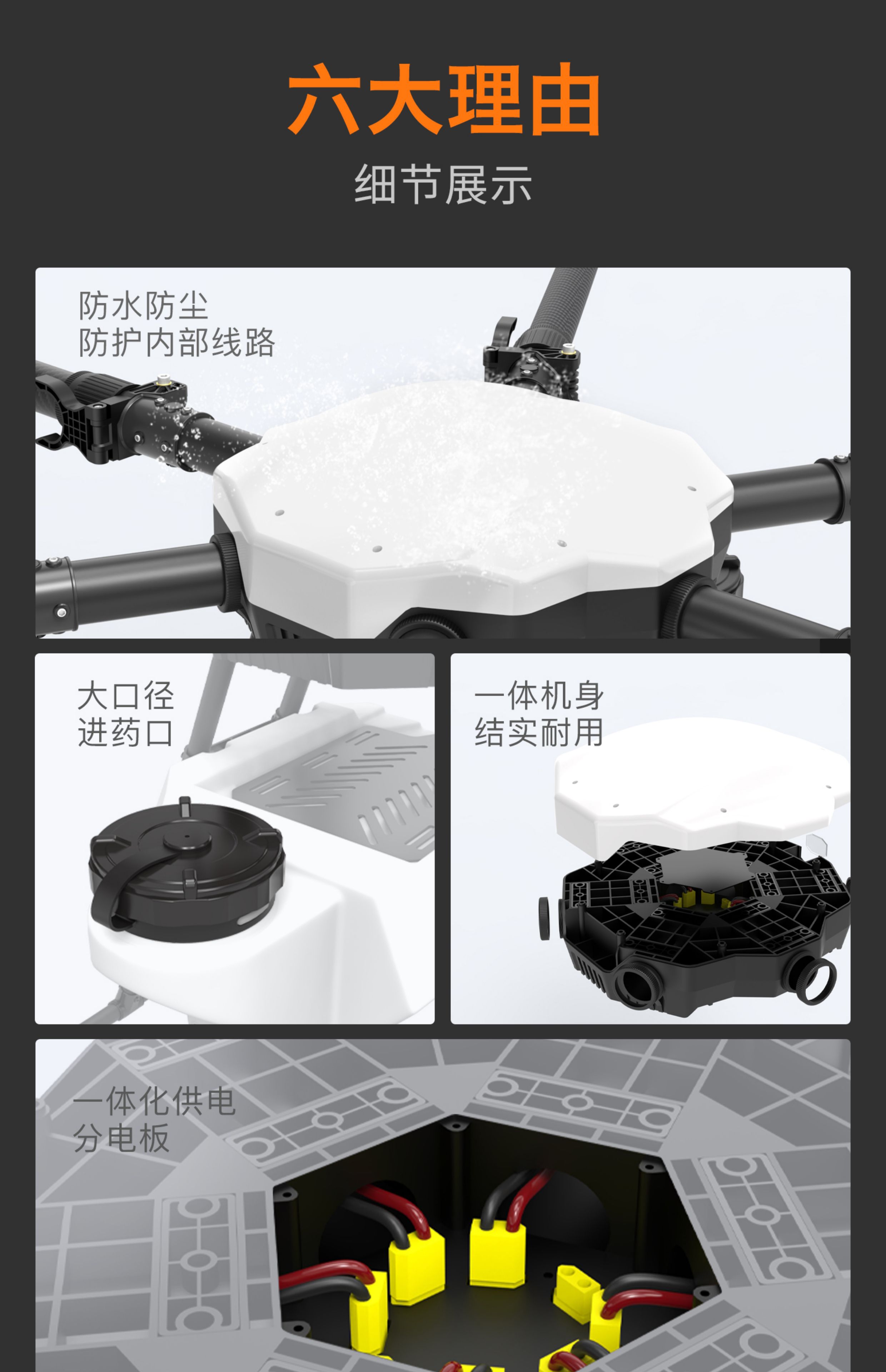 六大理由

细节展示

防水防尘
防护内部线路

大口径
进药口

一体机身
结实耐用

一体化供电
分电板