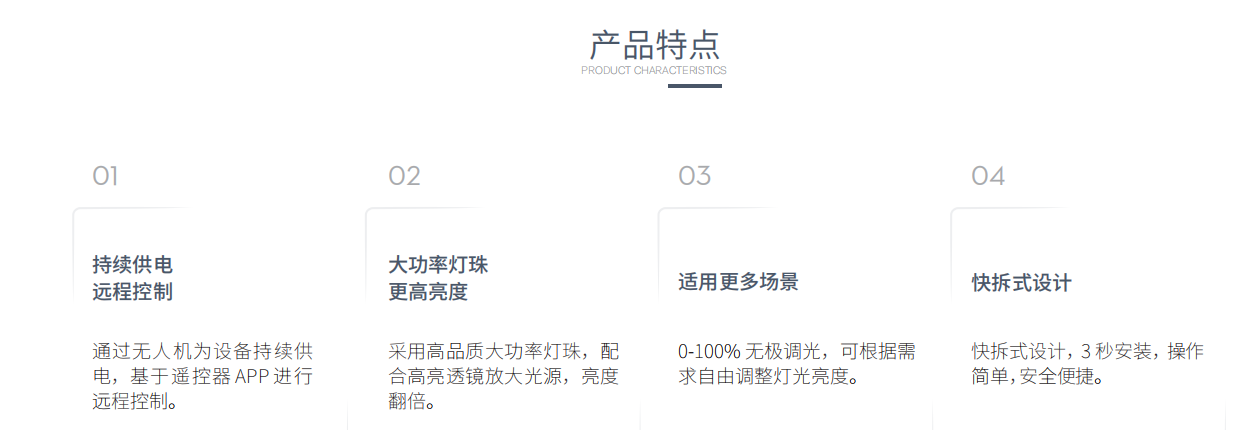 产品特点
PRODUCT CHARACTERISTICS

01

持续供电
远程控制

通过无人机为设备持续供电，基于遥控器 APP 进行远程控制。

02

大功率灯珠
更高亮度

采用高品质大功率灯珠，配合高亮透镜放大光源，亮度翻倍。

03

适用更多场景

0-100% 无极调光，可根据需求自由调整灯光亮度。

04

快拆式设计

快拆式设计，3 秒安装，操作简单，安全便捷。